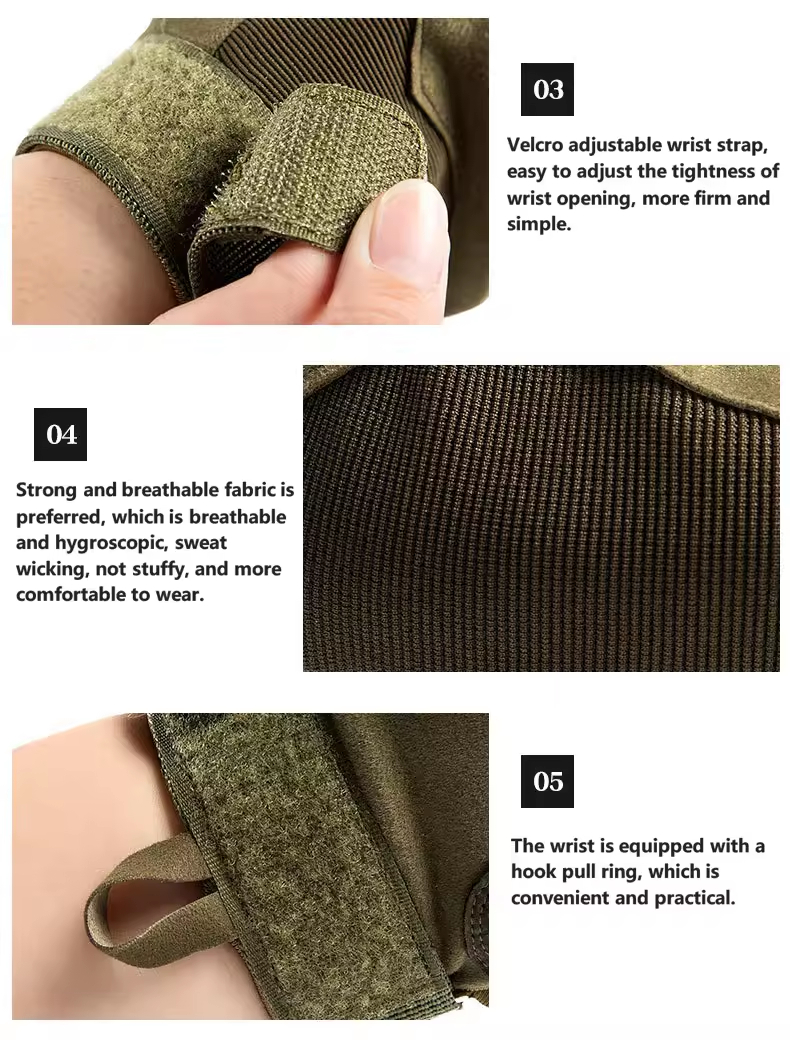 03

Velcro adjustable wrist strap, easy to adjust the tightness of wrist opening, more firm and simple.

04

Strong and breathable fabric is preferred, which is breathable and hygroscopic, sweat wicking, not stuffy, and more comfortable to wear.

05

The wrist is equipped with a hook pull ring, which is convenient and practical.